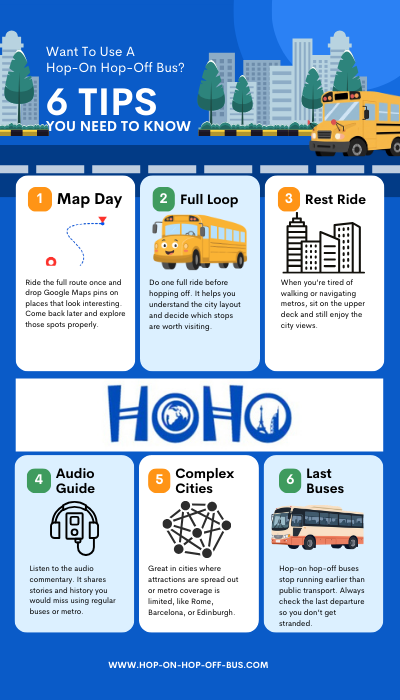 Want To Use A Hop-On Hop-Off Bus?

6 TIPS YOU NEED TO KNOW

1 Map Day

Ride the full route once and drop Google Maps pins on places that look interesting. Come back later and explore those spots properly.

2 Full Loop

Do one full ride before hopping off. It helps you understand the city layout and decide which stops are worth visiting.

3 Rest Ride

When you're tired of walking or navigating metros, sit on the upper deck and still enjoy the city views.

HOHO

4 Audio Guide

Listen to the audio commentary. It shares stories and history you would miss using regular buses or metro.

5 Complex Cities

Great in cities where attractions are spread out or metro coverage is limited, like Rome, Barcelona, or Edinburgh.

6 Last Buses

Hop-on hop-off buses stop running earlier than public transport. Always check the last departure so you don't get stranded.

WWW.HOP-ON-HOP-OFF-BUS.COM